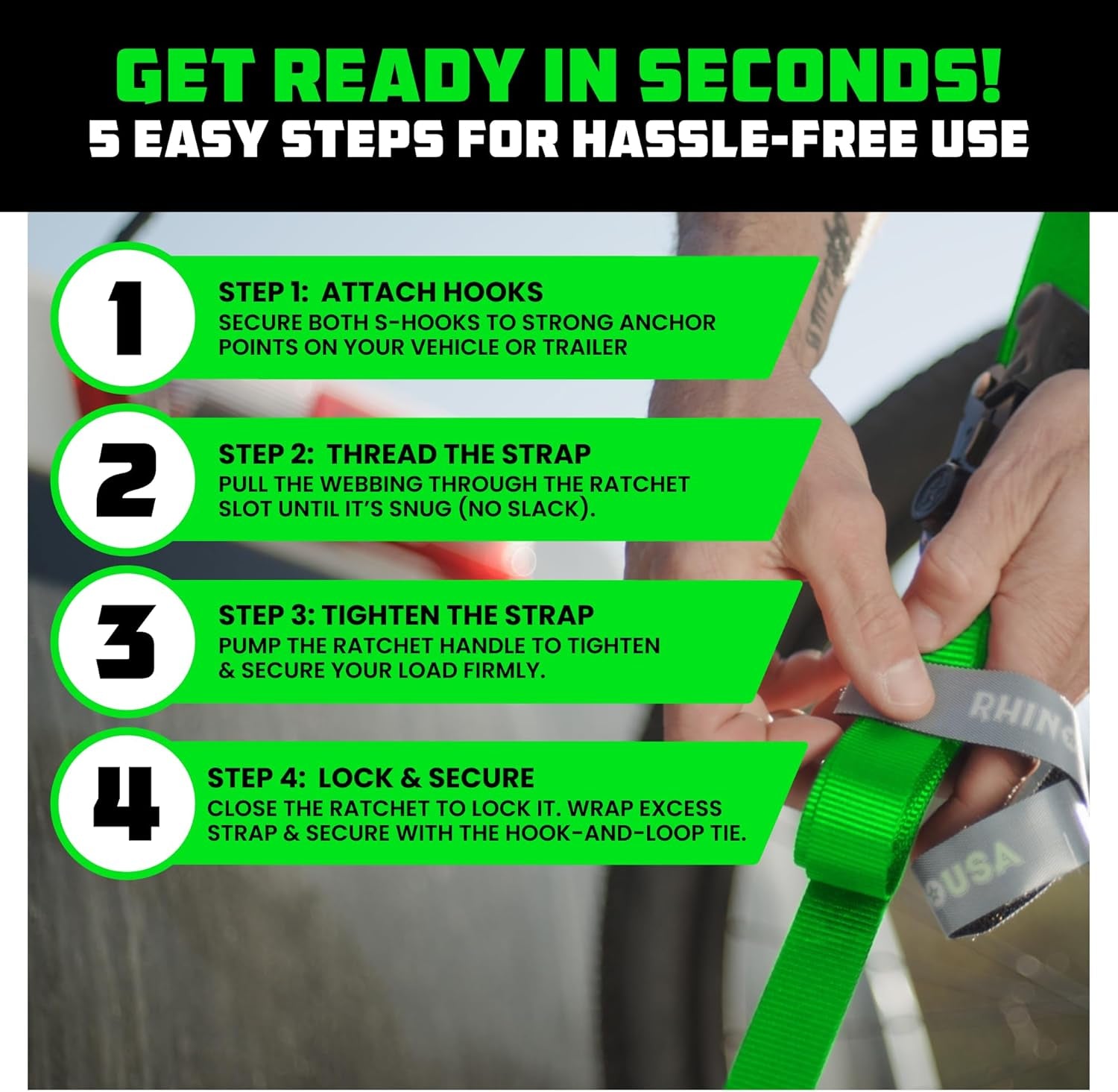 GET READY IN SECONDS!
5 EASY STEPS FOR HASSLE-FREE USE

1
STEP 1: ATTACH HOOKS
SECURE BOTH S-HOOKS TO STRONG ANCHOR POINTS ON YOUR VEHICLE OR TRAILER

2
STEP 2: THREAD THE STRAP
PULL THE WEBBING THROUGH THE RATCHET SLOT UNTIL IT'S SNUG (NO SLACK).

3
STEP 3: TIGHTEN THE STRAP
PUMP THE RATCHET HANDLE TO TIGHTEN & SECURE YOUR LOAD FIRMLY.

4
STEP 4: LOCK & SECURE
CLOSE THE RATCHET TO LOCK IT. WRAP EXCESS STRAP & SECURE WITH THE HOOK-AND-LOOP TIE.

RHINO
USA