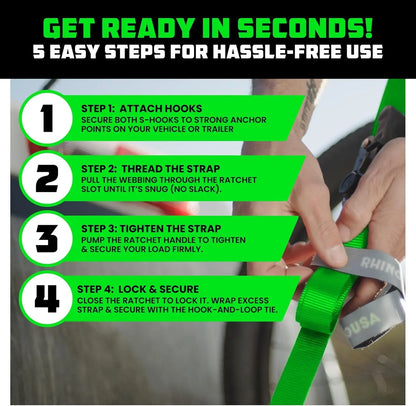 GET READY IN SECONDS!
5 EASY STEPS FOR HASSLE-FREE USE

1
STEP 1: ATTACH HOOKS
SECURE BOTH S-HOOKS TO STRONG ANCHOR POINTS ON YOUR VEHICLE OR TRAILER

2
STEP 2: THREAD THE STRAP
PULL THE WEBBING THROUGH THE RATCHET SLOT UNTIL IT'S SNUG (NO SLACK).

3
STEP 3: TIGHTEN THE STRAP
PUMP THE RATCHET HANDLE TO TIGHTEN & SECURE YOUR LOAD FIRMLY.

4
STEP 4: LOCK & SECURE
CLOSE THE RATCHET TO LOCK IT. WRAP EXCESS STRAP & SECURE WITH THE HOOK-AND-LOOP TIE.

RHINO
USA